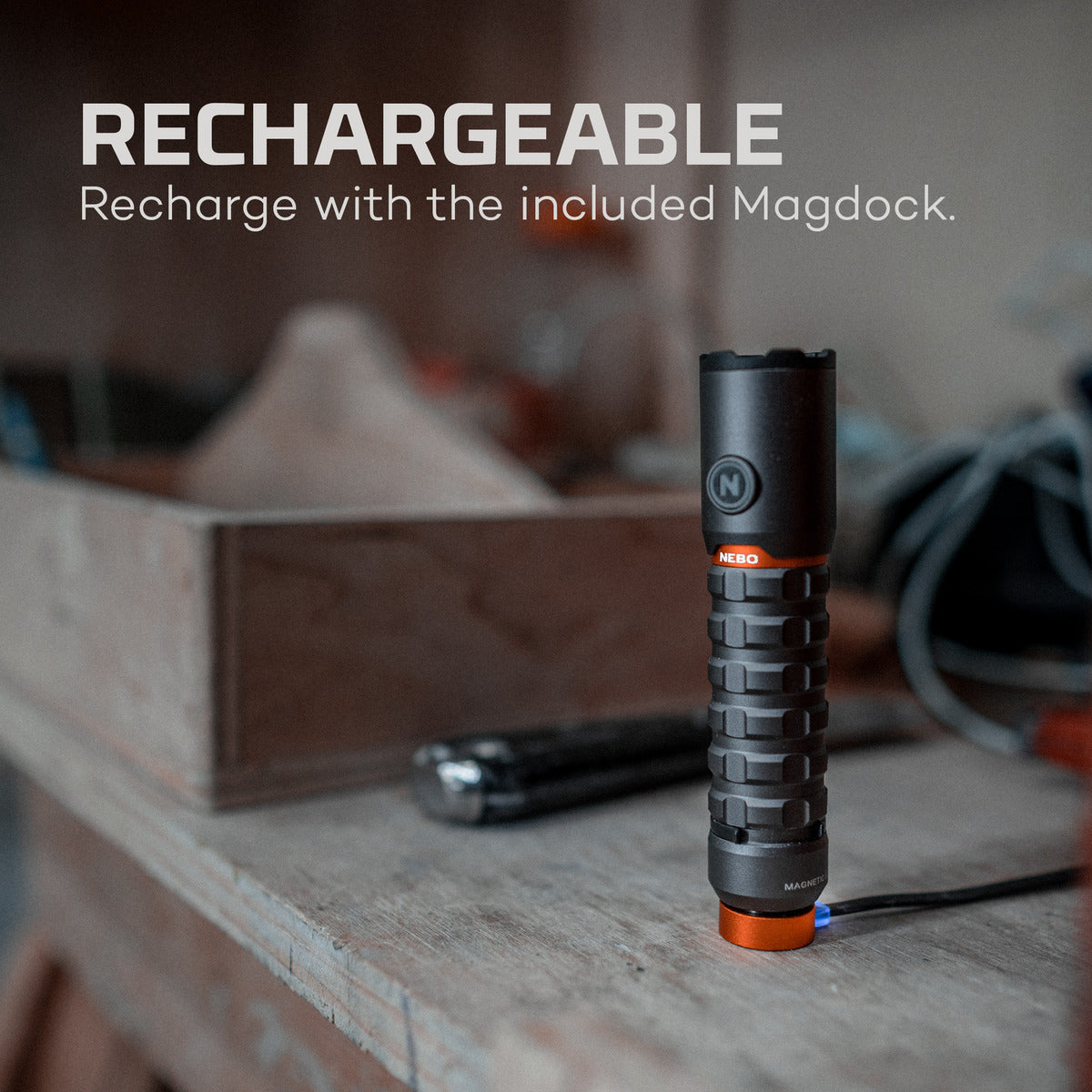 RECHARGEABLE
Recharge with the included Magdock.

N

NEBO

MAGNETIC